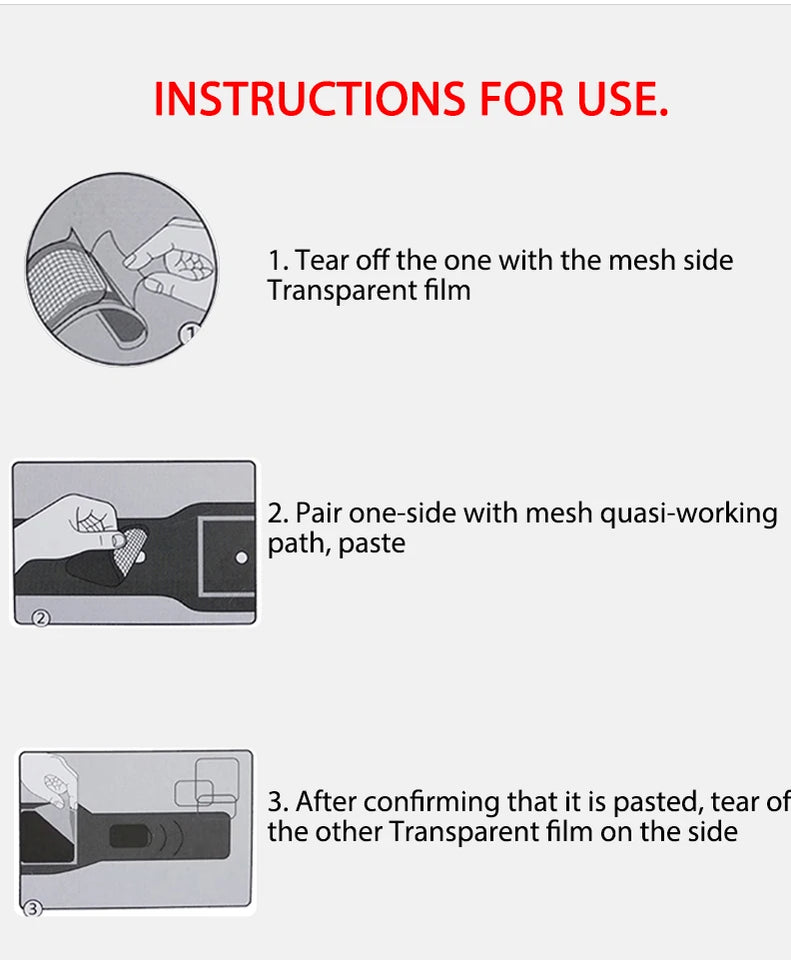 INSTRUCTIONS FOR USE.

1

1. Tear off the one with the mesh side Transparent film

2

2. Pair one-side with mesh quasi-working path, paste

3

3. After confirming that it is pasted, tear of the other Transparent film on the side