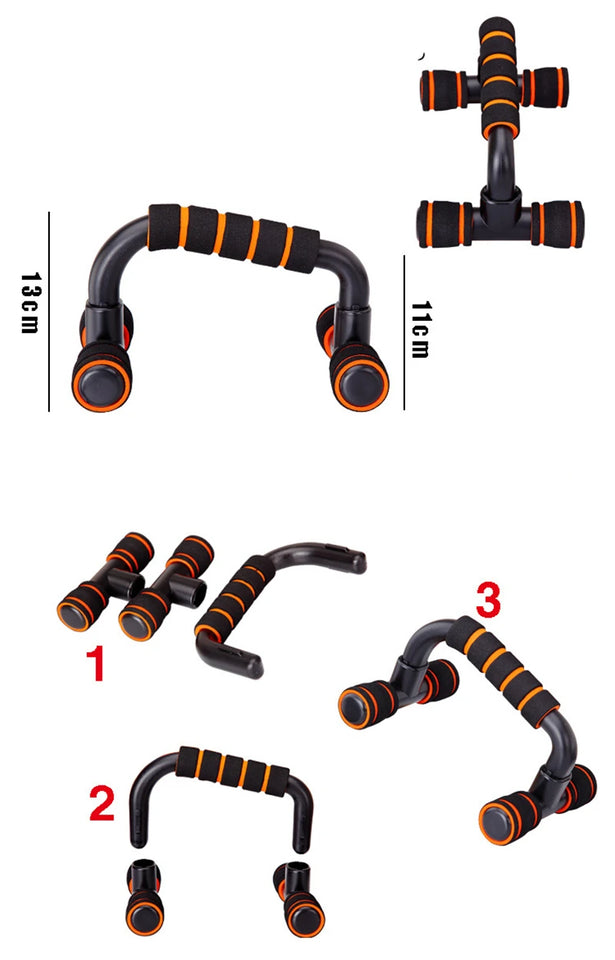 13cm

11cm

1

3

2