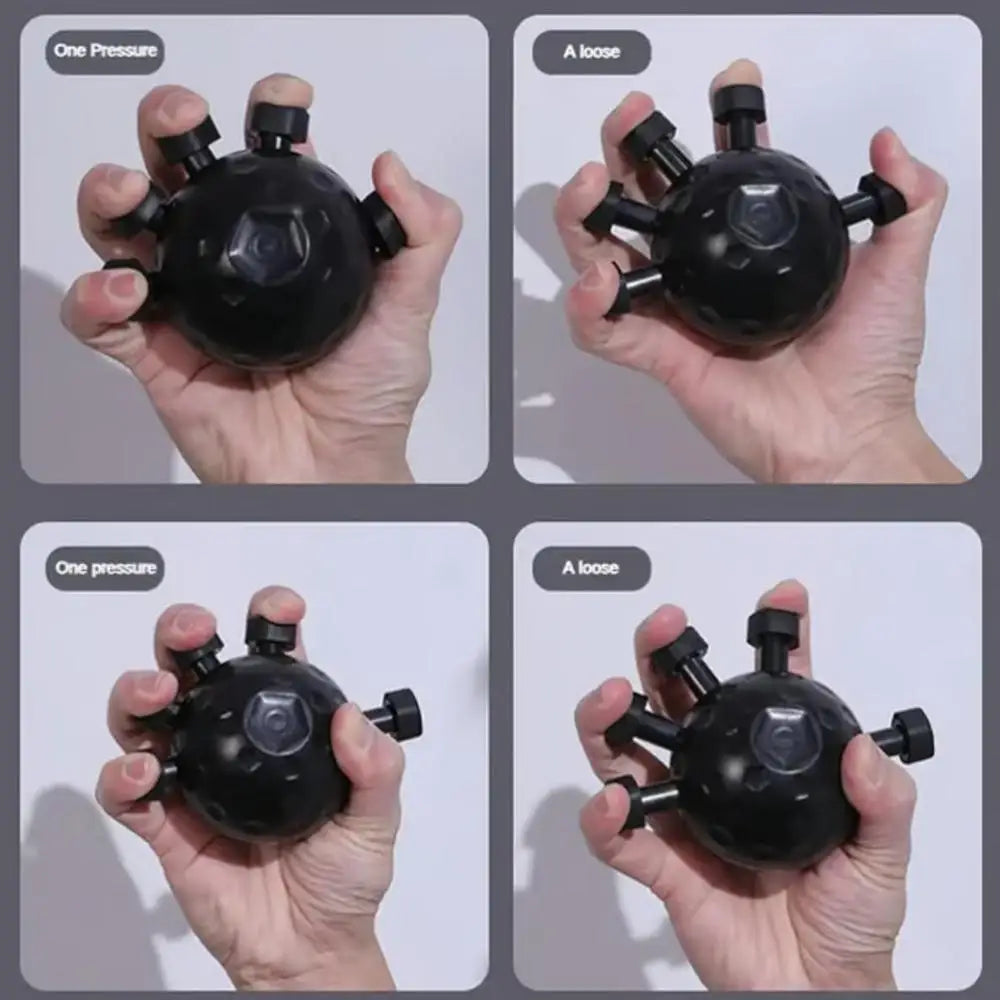 One Pressure

A loose

One pressure

A loose